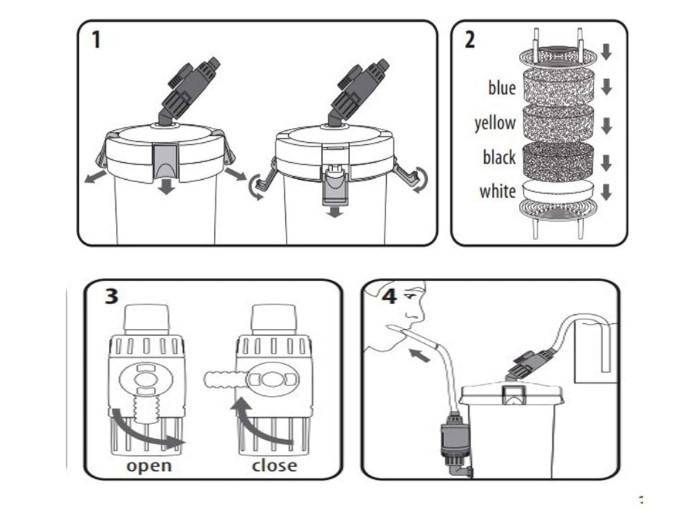 1

2

blue

yellow

black

white

3

open

close

4